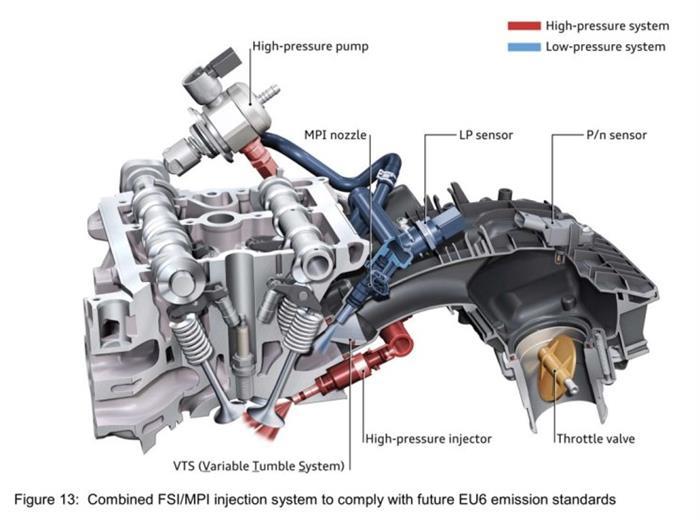 High-pressure system
Low-pressure system

High-pressure pump

MPI nozzle

LP sensor

P/n sensor

High-pressure injector

Throttle valve

VTS (Variable Tumble System)

Figure 13: Combined FSI/MPI injection system to comply with future EU6 emission standards