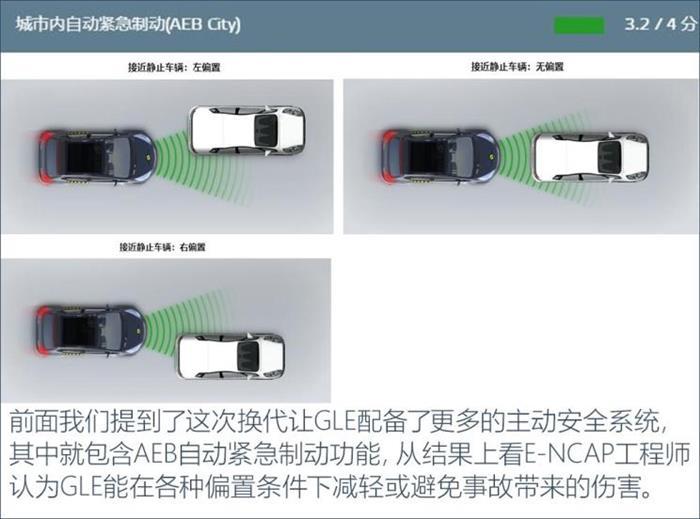 城市内自动紧急制动(AEB City)

3.2 / 4 分

接近静止车辆：左偏置

接近静止车辆：无偏置

接近静止车辆：右偏置

前面我们提到了这次换代让GLE配备了更多的主动安全系统，其中就包含AEB自动紧急制动功能，从结果上看E-NCAP工程师认为GLE能在各种偏置条件下减轻或避免事故带来的伤害。