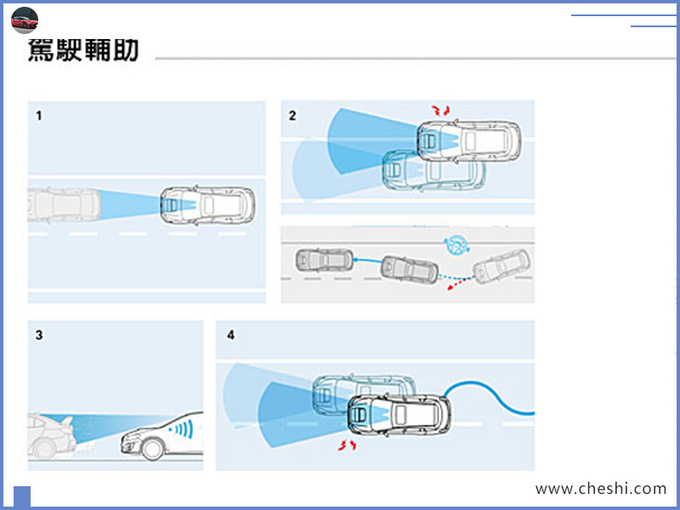 駕駛輔助

1

2

3

4

www.cheshi.com