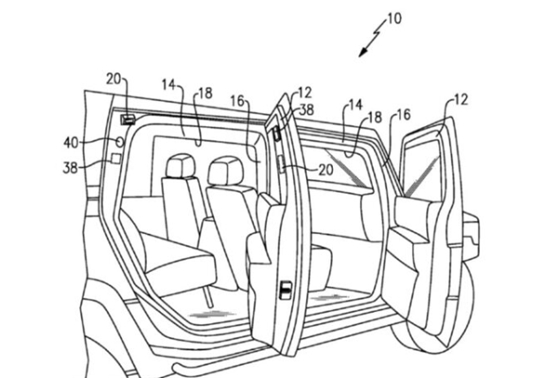 10

20
14
18
16
12
38
14
18
16
12
40
38
20