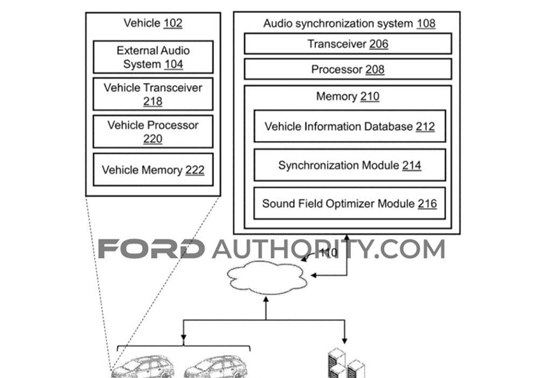 Vehicle 102

External Audio System 104

Vehicle Transceiver 218

Vehicle Processor 220

Vehicle Memory 222

Audio synchronization system 108

Transceiver 206

Processor 208

Memory 210

Vehicle Information Database 212

Synchronization Module 214

Sound Field Optimizer Module 216

FORD AUTHORITY.COM

110