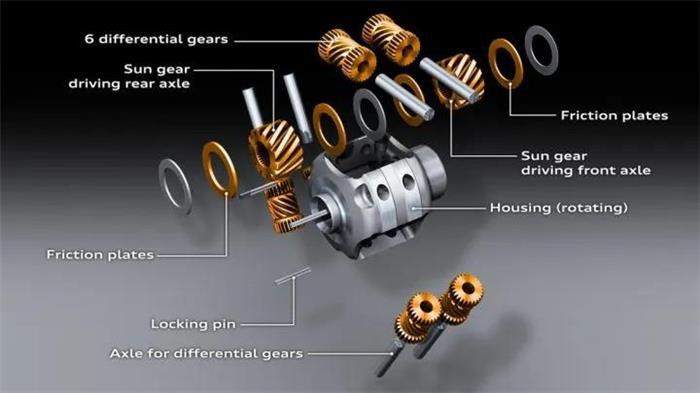 6 differential gears

Sun gear
driving rear axle

Friction plates

Sun gear
driving front axle

Housing (rotating)

Friction plates

Locking pin

Axle for differential gears