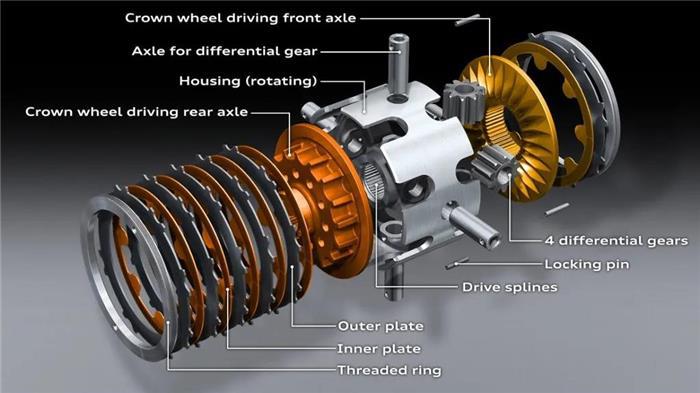 Crown wheel driving front axle
Axle for differential gear
Housing (rotating)
Crown wheel driving rear axle
4 differential gears
Locking pin
Drive splines
Outer plate
Inner plate
Threaded ring