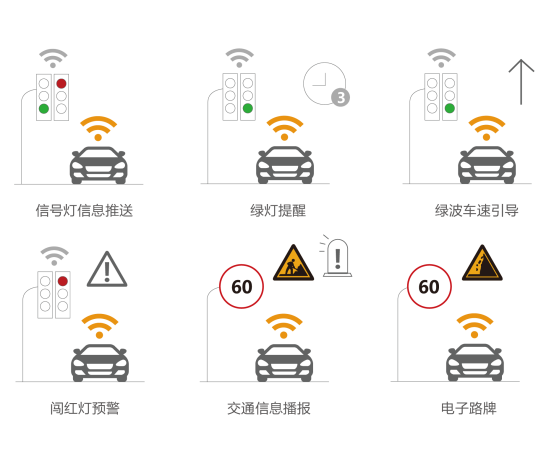 3

信号灯信息推送

绿灯提醒

绿波车速引导

60

60

闯红灯预警

交通信息播报

电子路牌