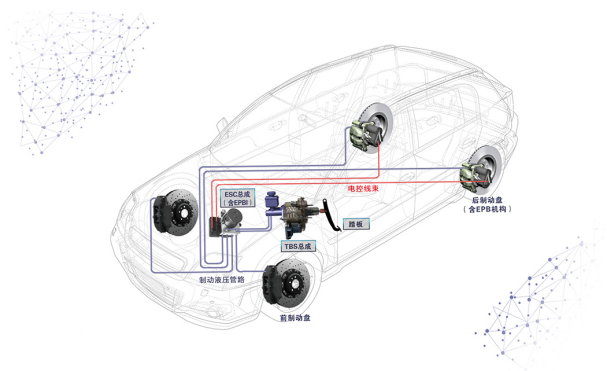 ESC总成
（含EPBI）

电控线束

后制动盘
（含EPB机构）

踏板

TBS总成

制动液压管路

前制动盘