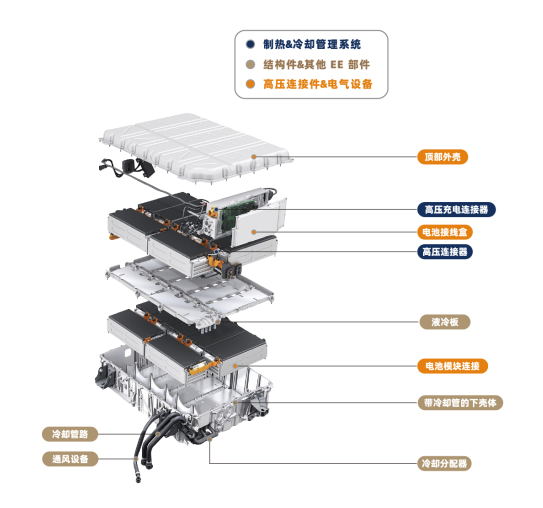 制热&冷却管理系统
结构件&其他 EE 部件
高压连接件&电气设备

顶部外壳
高压充电连接器
电池接线盒
高压连接器
液冷板
电池模块连接
带冷却管的下壳体
冷却管路
通风设备
冷却分配器