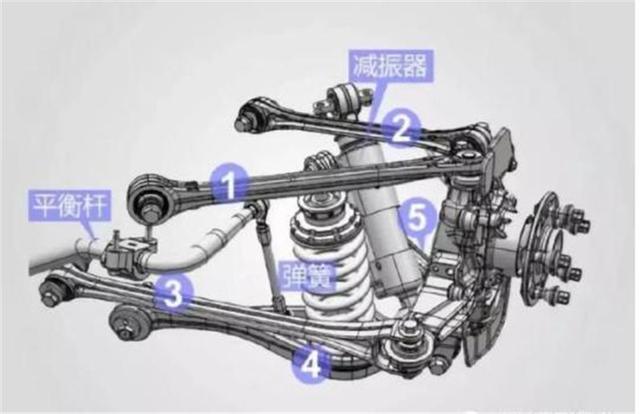 减振器
2
1
平衡杆
5
弹簧
3
4